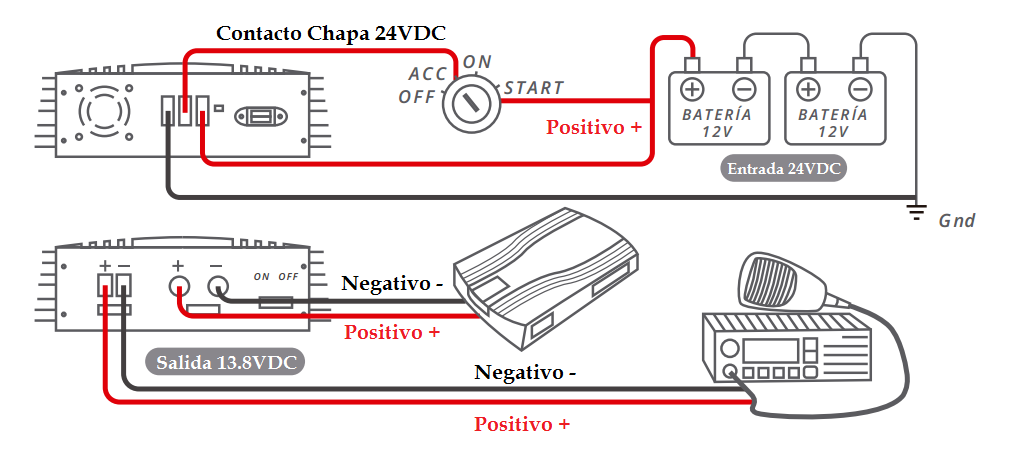 Contacto Chapa 24VDC

ACC ON
OFF START

Positivo +

BATERÍA 12V
BATERÍA 12V

Entrada 24VDC

Gnd

+ − + −
ON OFF

Negativo -

Positivo +

Salida 13.8VDC

Negativo -

Positivo +